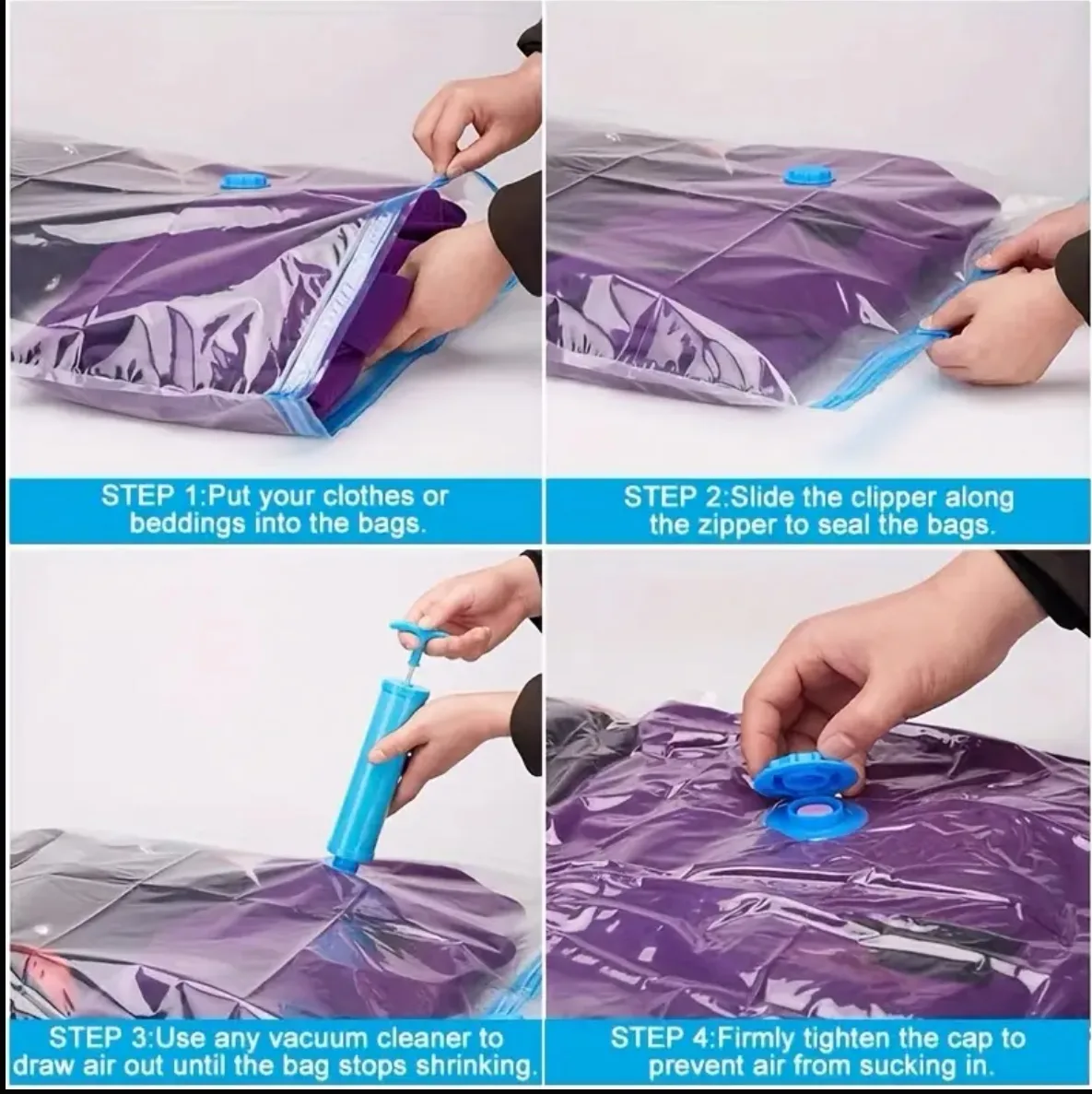 STEP 1:Put your clothes or beddings into the bags.

STEP 2:Slide the clipper along the zipper to seal the bags.

STEP 3:Use any vacuum cleaner to draw air out until the bag stops shrinking.

STEP 4:Firmly tighten the cap to prevent air from sucking in.